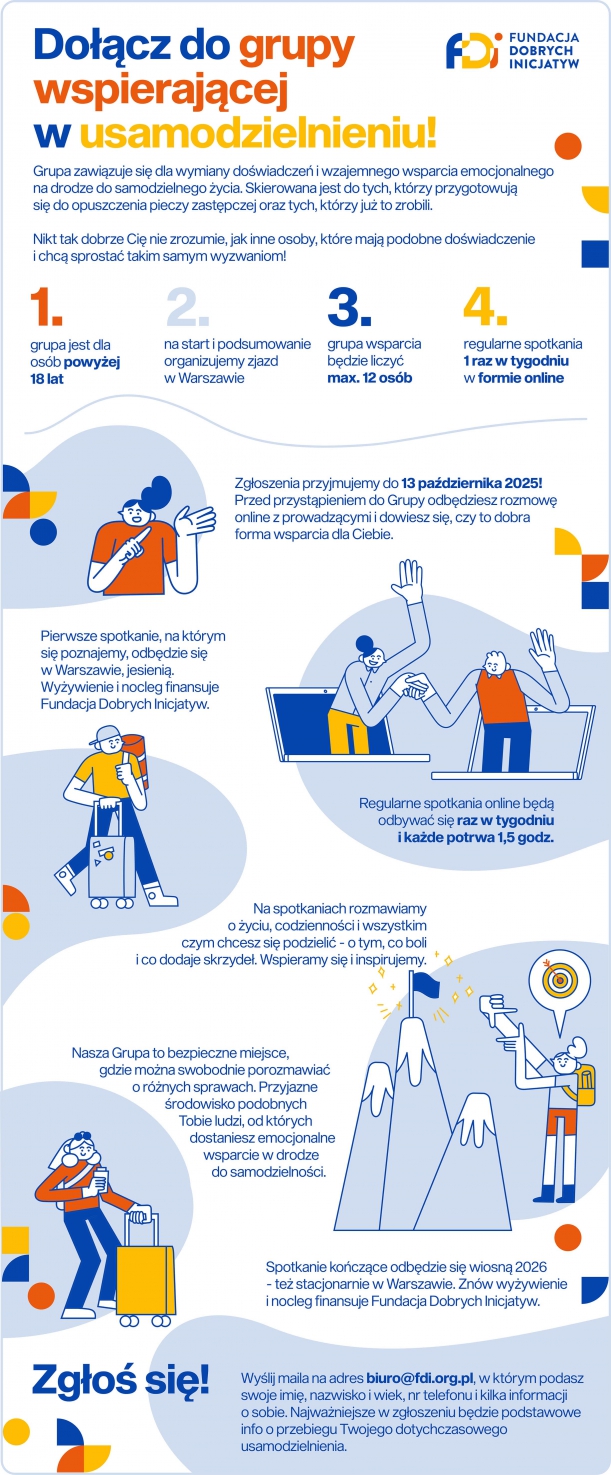 Dołącz do grupy wspierającej w usamodzielnieniu!

FDI FUNDACJA DOBRYCH INICJATYW

Grupa zawiązuje się dla wymiany doświadczeń i wzajemnego wsparcia emocjonalnego na drodze do samodzielnego życia. Skierowana jest do tych, którzy przygotowują się do opuszczenia pieczy zastępczej oraz tych, którzy już to zrobili.

Nikt tak dobrze Cię nie zrozumie, jak inne osoby, które mają podobne doświadczenie i chcą sprostać takim samym wyzwaniom!

1.
grupa jest dla osób powyżej 18 lat

2.
na start i podsumowanie organizujemy zjazd w Warszawie

3.
grupa wsparcia będzie liczyć max. 12 osób

4.
regularne spotkania 1 raz w tygodniu w formie online

Zgłoszenia przyjmujemy do 13 października 2025! Przed przystąpieniem do Grupy odbędziesz rozmowę online z prowadzącymi i dowiesz się, czy to dobra forma wsparcia dla Ciebie.

Pierwsze spotkanie, na którym się poznajemy, odbędzie się w Warszawie, jesienią. Wyżywienie i nocleg finansuje Fundacja Dobrych Inicjatyw.

Regularne spotkania online będą odbywać się raz w tygodniu i każde potrwa 1,5 godz.

Na spotkaniach rozmawiamy o życiu, codzienności i wszystkim czym chcesz się podzielić - o tym, co boli i co dodaje skrzydeł. Wspieramy się i inspirujemy.

Nasza Grupa to bezpieczne miejsce, gdzie można swobodnie porozmawiać o różnych sprawach. Przyjazne środowisko podobnych Tobie ludzi, od których dostaniesz emocjonalne wsparcie w drodze do samodzielności.

Spotkanie kończące odbędzie się wiosną 2026 - też stacjonarnie w Warszawie. Znów wyżywienie i nocleg finansuje Fundacja Dobrych Inicjatyw.

Zgłoś się!

Wyślij maila na adres biuro@fdi.org.pl, w którym podasz swoje imię, nazwisko i wiek, nr telefonu i kilka informacji o sobie. Najważniejsze w zgłoszeniu będzie podstawowe info o przebiegu Twojego dotychczasowego usamodzielnienia.